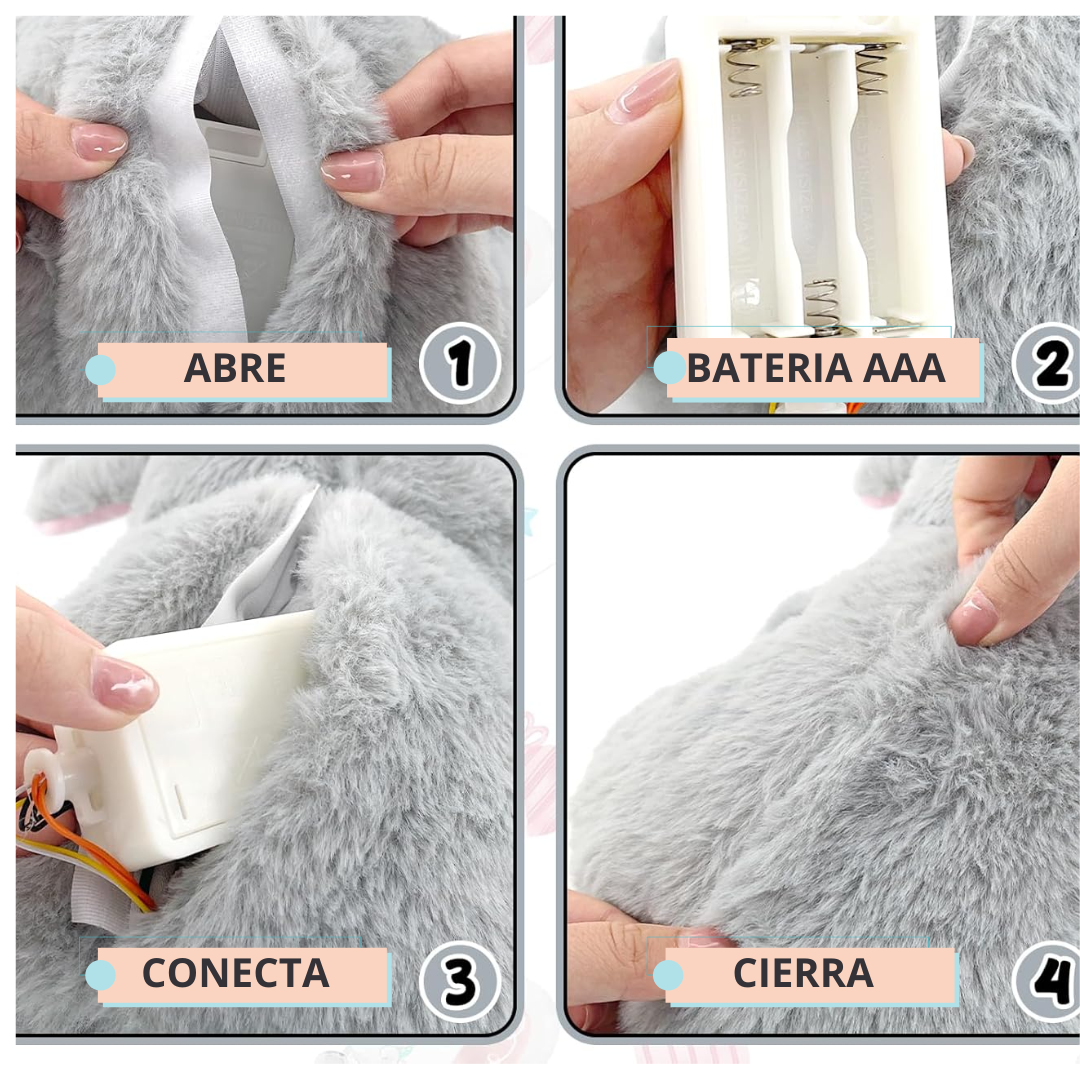 ABRE
1
BATERIA AAA
2
CONECTA
3
CIERRA
4